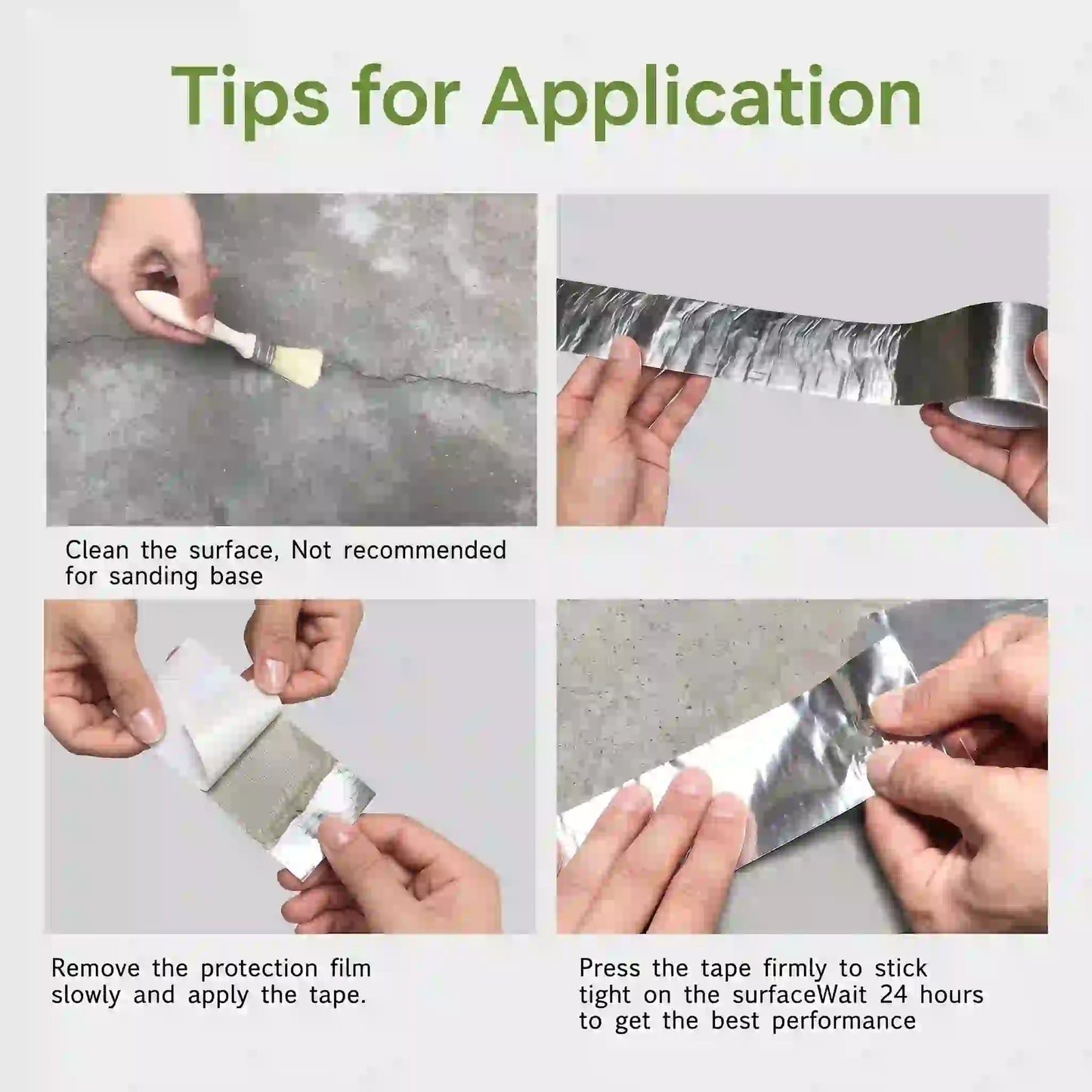 Tips for Application

Clean the surface, Not recommended for sanding base

Remove the protection film slowly and apply the tape.

Press the tape firmly to stick tight on the surfaceWait 24 hours to get the best performance